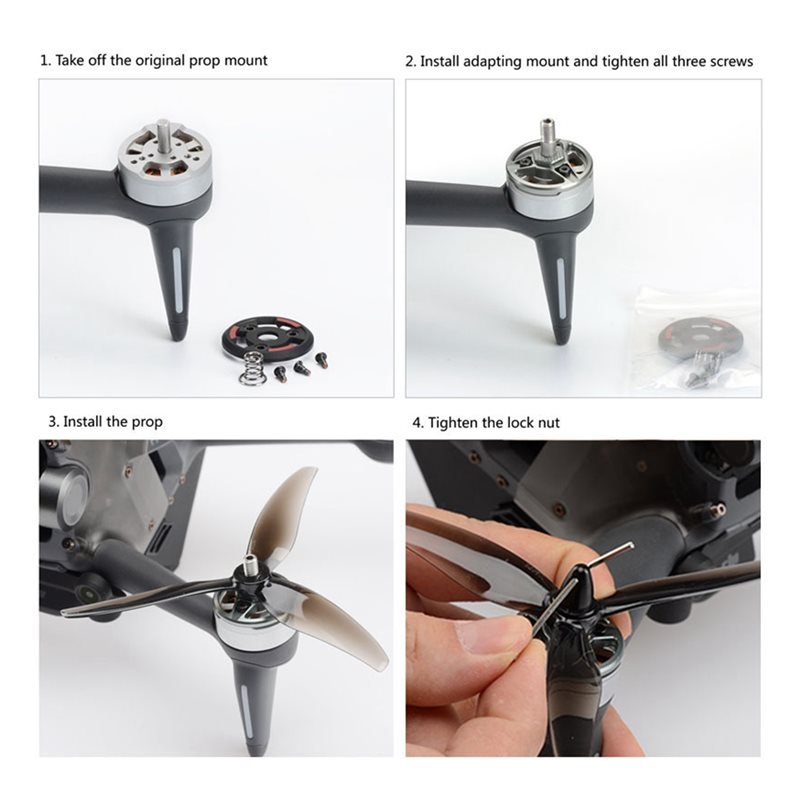 1. Take off the original prop mount

2. Install adapting mount and tighten all three screws

3. Install the prop

4. Tighten the lock nut